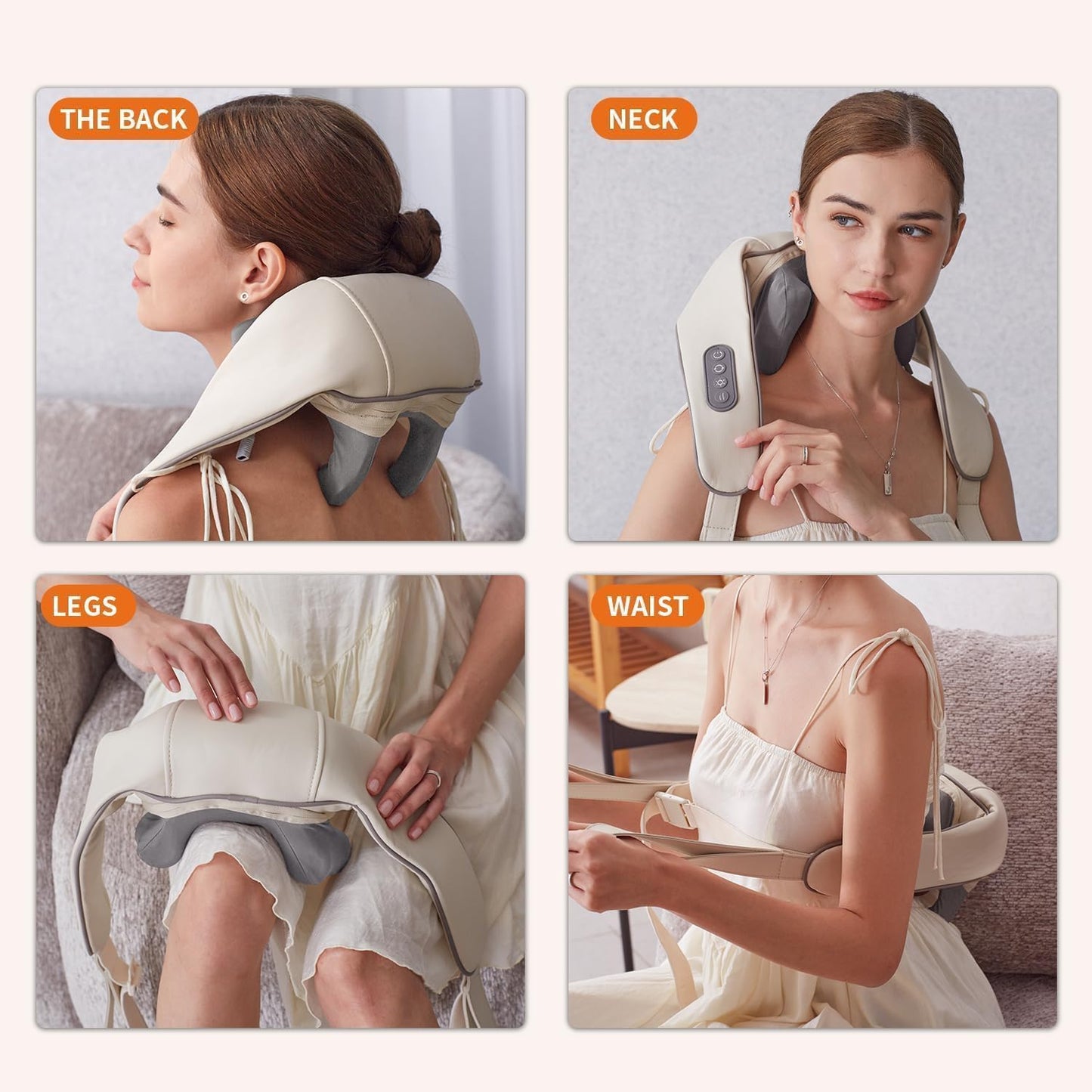 THE BACK

NECK

LEGS

WAIST